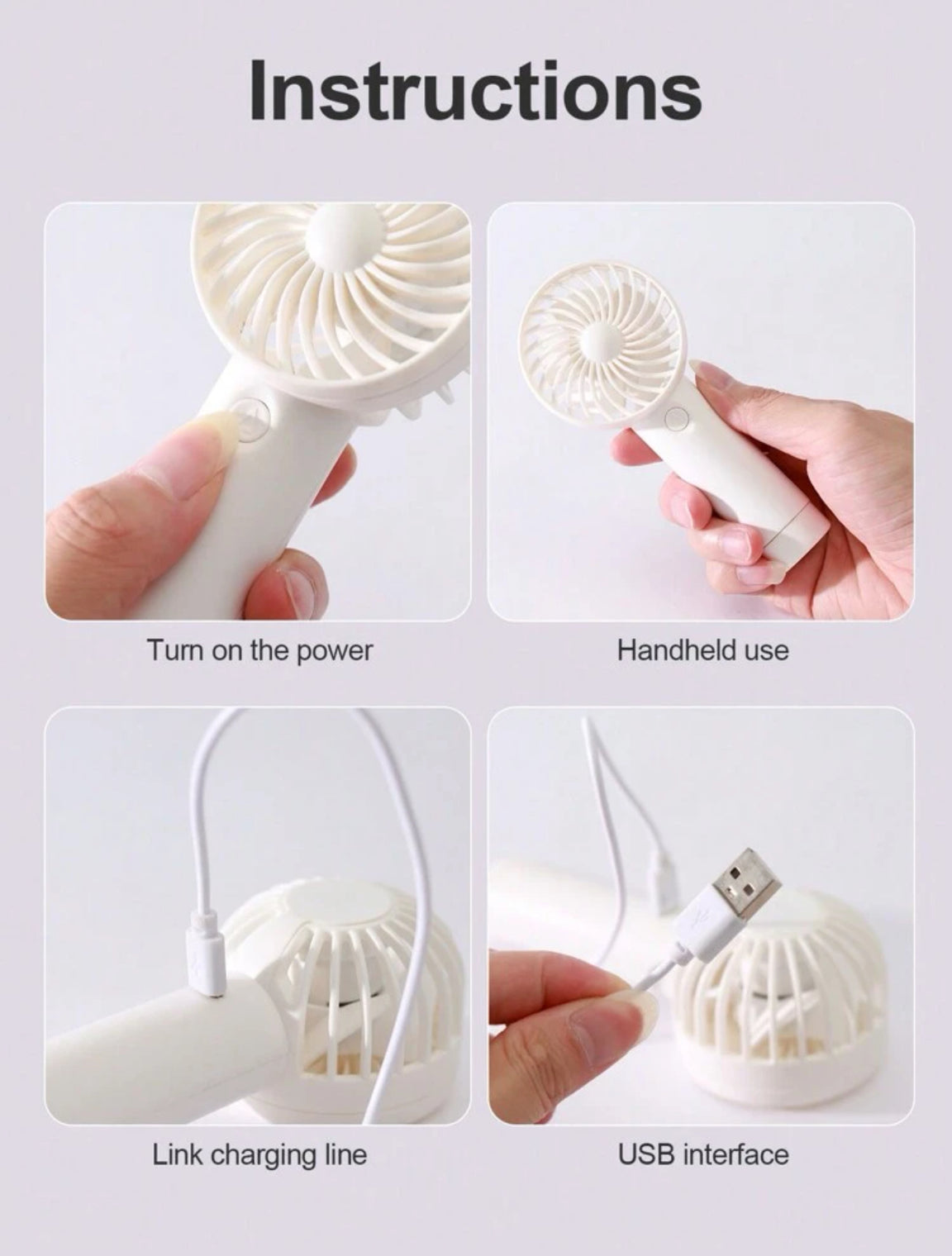 Instructions

Turn on the power

Handheld use

Link charging line

USB interface